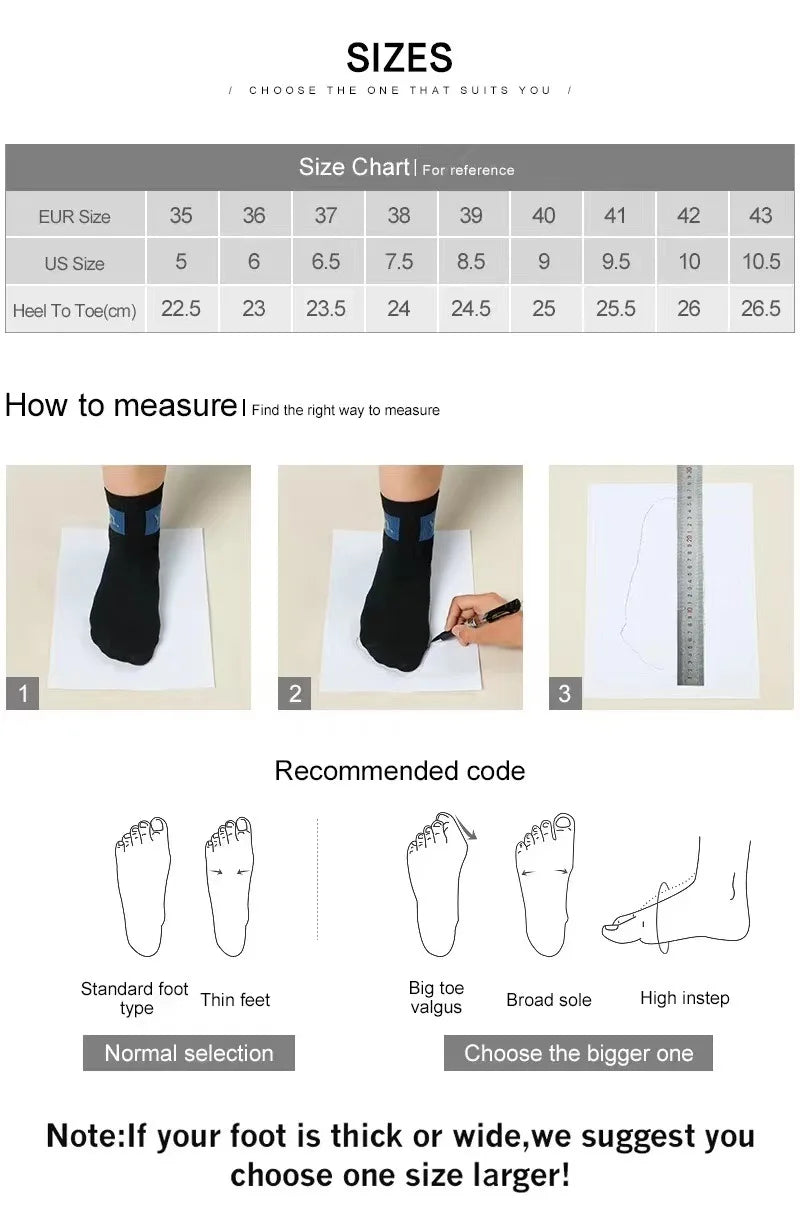 SIZES

/ CHOOSE THE ONE THAT SUITS YOU /

Size Chart | For reference

| EUR Size | 35 | 36 | 37 | 38 | 39 | 40 | 41 | 42 | 43 |
|---|---|---|---|---|---|---|---|---|---|
| US Size | 5 | 6 | 6.5 | 7.5 | 8.5 | 9 | 9.5 | 10 | 10.5 |
| Heel To Toe(cm) | 22.5 | 23 | 23.5 | 24 | 24.5 | 25 | 25.5 | 26 | 26.5 |

How to measure | Find the right way to measure

1

2

3

Recommended code

Standard foot type

Thin feet

Big toe valgus

Broad sole

High instep

Normal selection

Choose the bigger one

Note:If your foot is thick or wide,we suggest you choose one size larger!