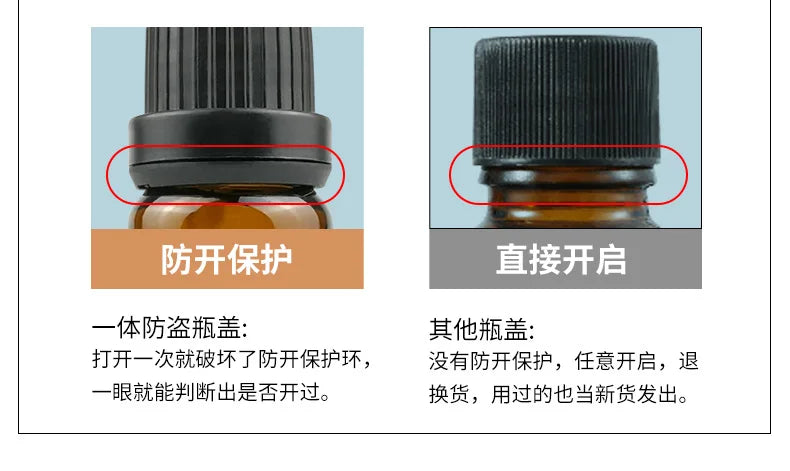 防开保护

一体防盗瓶盖:
打开一次就破坏了防开保护环，一眼就能判断出是否开过。

直接开启

其他瓶盖:
没有防开保护，任意开启，退换货，用过的也当新货发出。