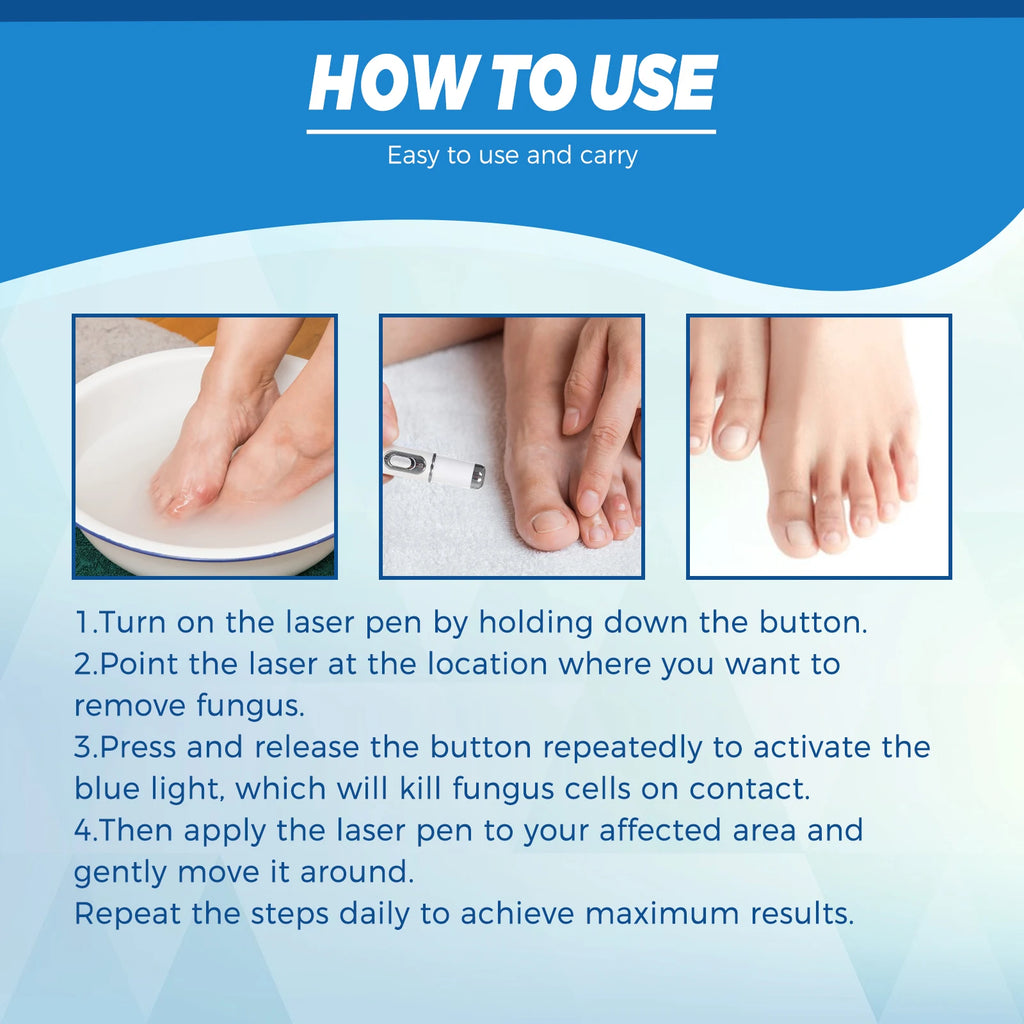 HOW TO USE

Easy to use and carry

1.Turn on the laser pen by holding down the button.
2.Point the laser at the location where you want to remove fungus.
3.Press and release the button repeatedly to activate the blue light, which will kill fungus cells on contact.
4.Then apply the laser pen to your affected area and gently move it around.
Repeat the steps daily to achieve maximum results.