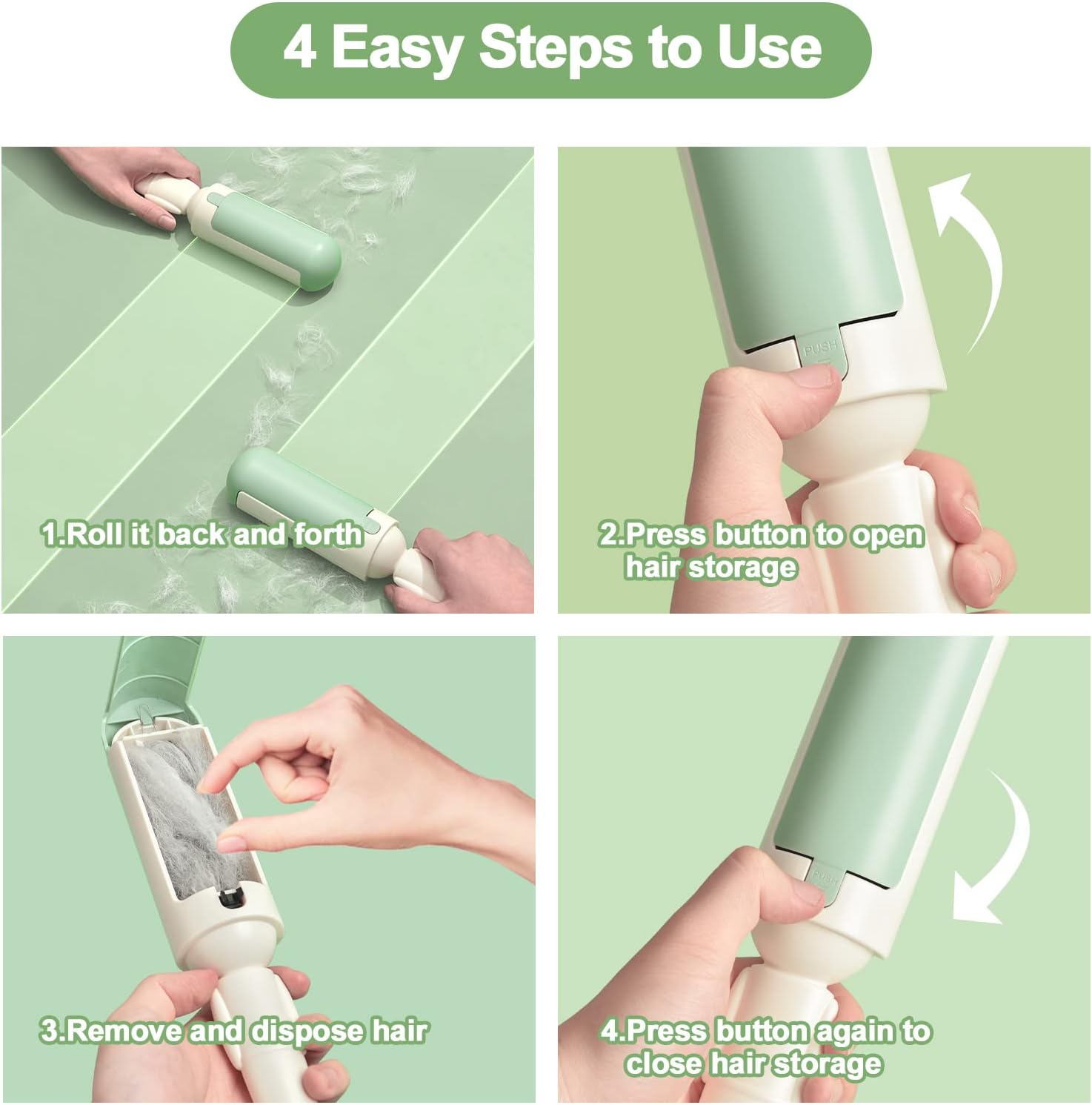 4 Easy Steps to Use

1.Roll it back and forth

PUSH

2.Press button to open hair storage

3.Remove and dispose hair

PUSH

4.Press button again to close hair storage