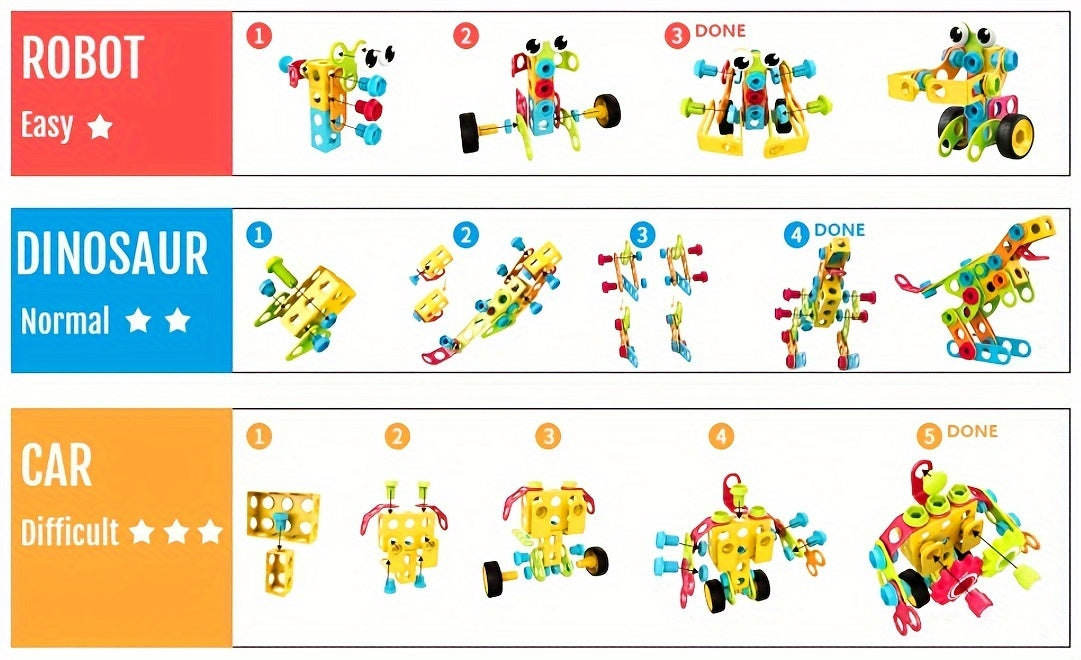 ROBOT
Easy ★

1
2
3 DONE

DINOSAUR
Normal ★ ★

1
2
3
4 DONE

CAR
Difficult ★ ★ ★

1
2
3
4
5 DONE